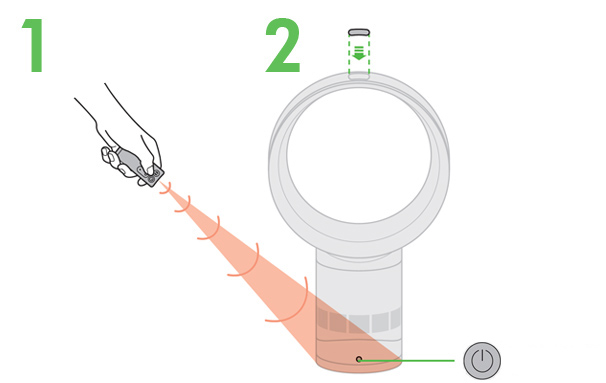 1

2