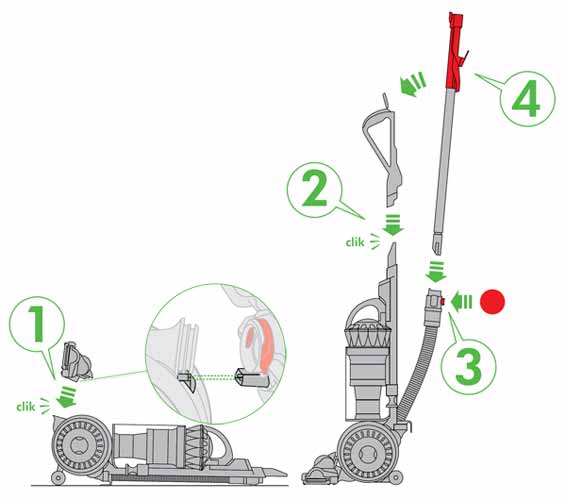 4

2

clik

3

1

clik