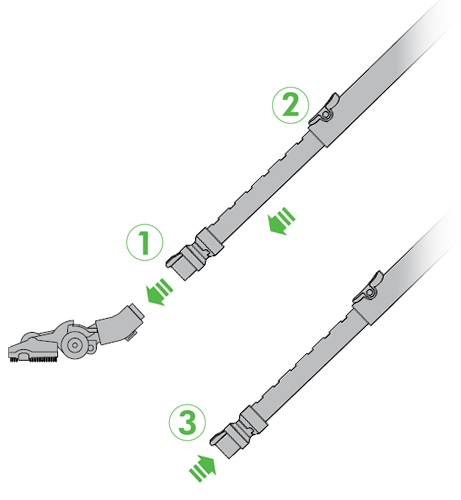 2

1

3