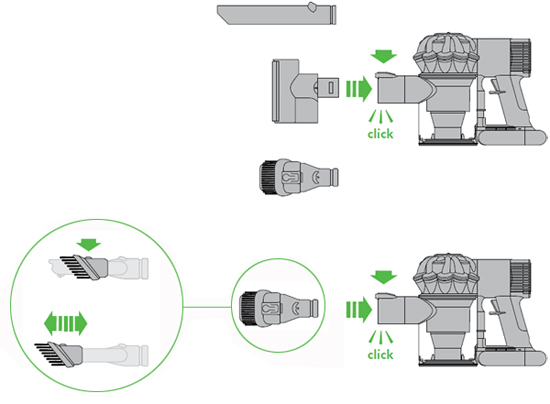 click

click