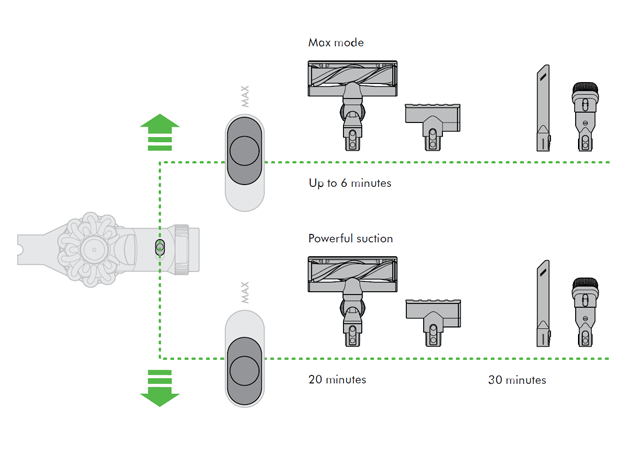 Max mode

MAX

Up to 6 minutes

Powerful suction

MAX

20 minutes

30 minutes