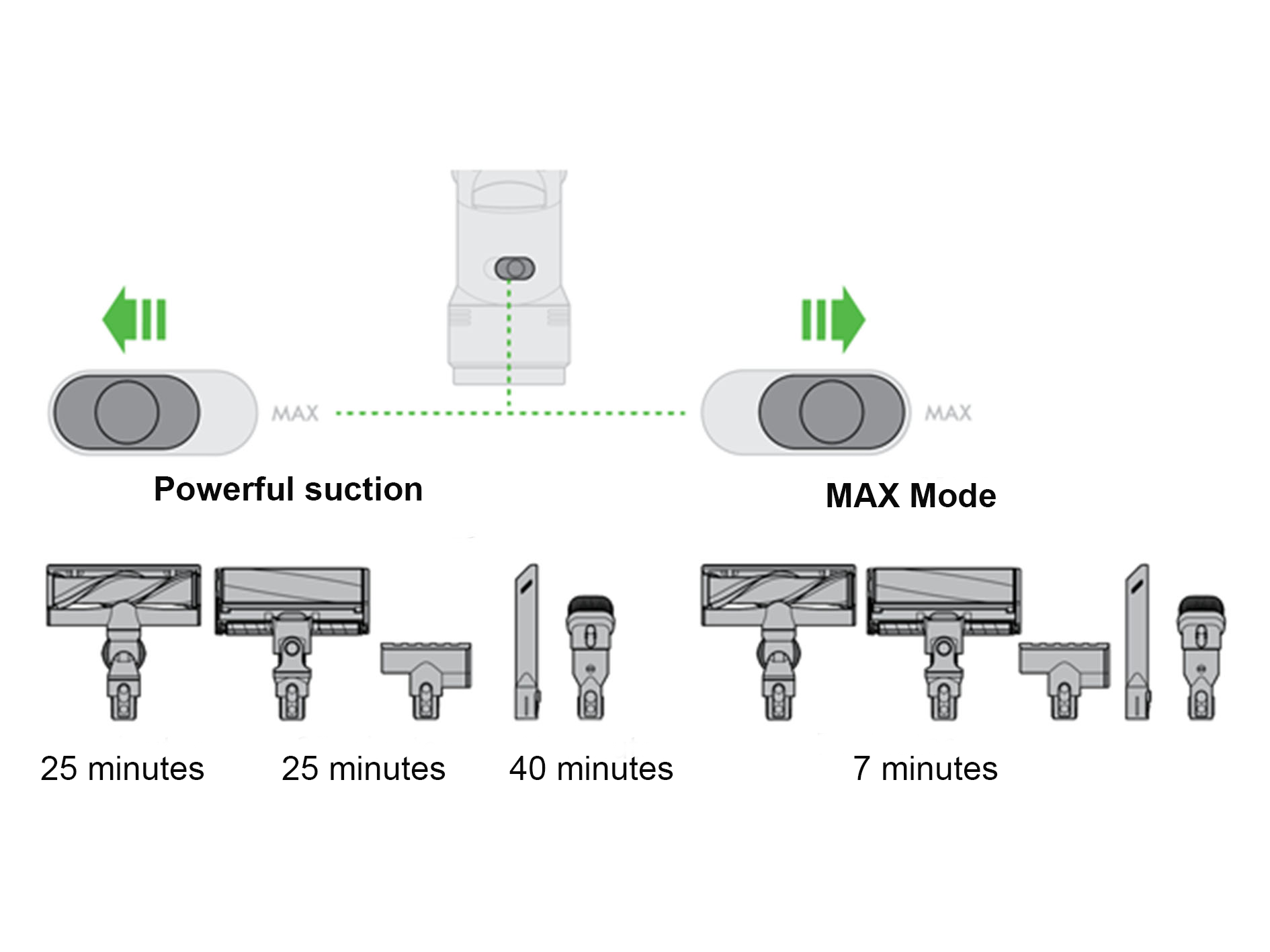 MAX

MAX

Powerful suction

MAX Mode

25 minutes 25 minutes 40 minutes

7 minutes