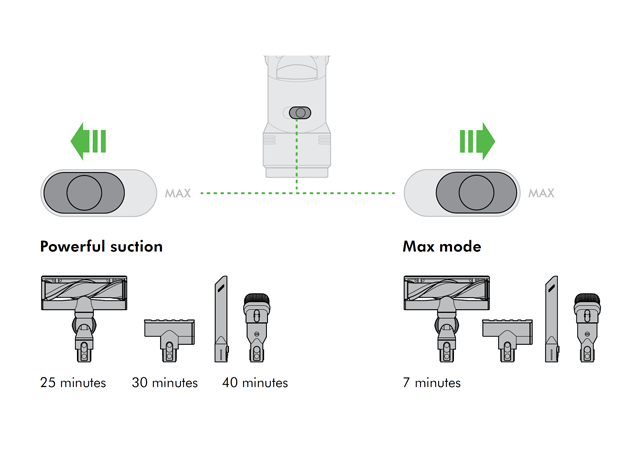 MAX

MAX

Powerful suction

25 minutes 30 minutes 40 minutes

Max mode

7 minutes