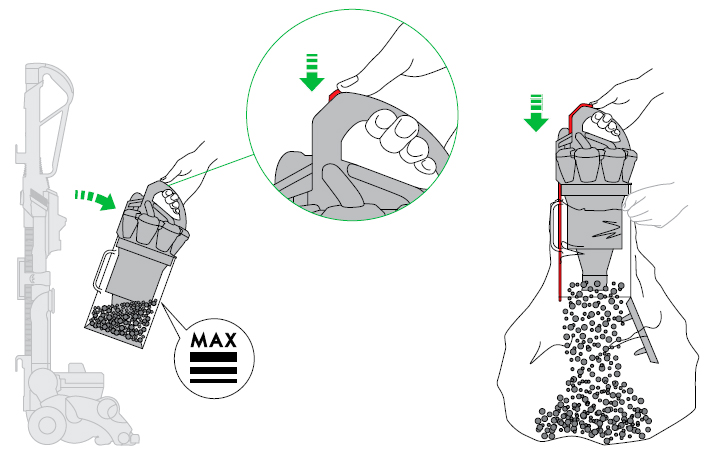 MAX