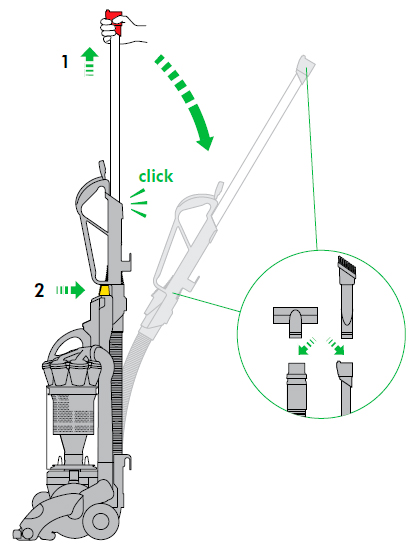 1

click

2