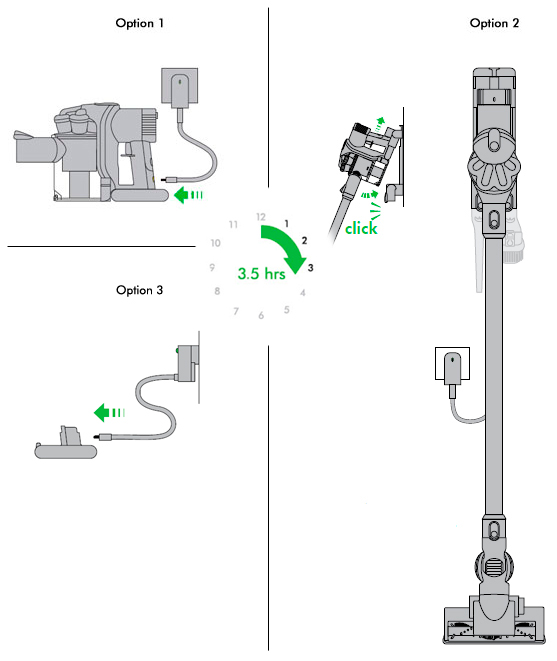 Option 1

Option 2

click

12
1
2
3
4
5
6
7
8
9
10
11

3.5 hrs

Option 3