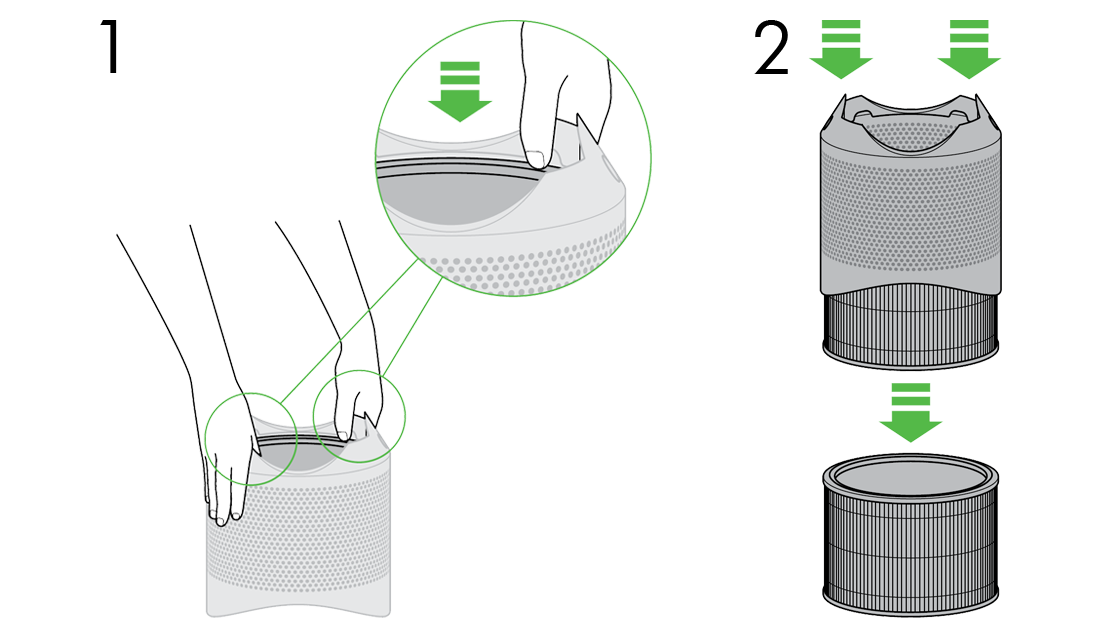 1

2